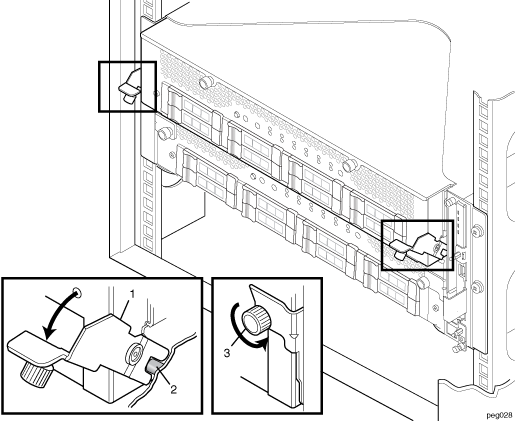 1
2
3
peg028